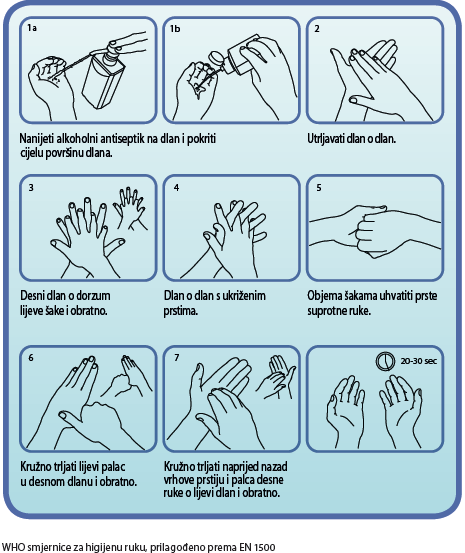 1a

1b

2

Nanijeti alkoholni antiseptik na dlan i pokriti cijelu površinu dlana.

Utrljavati dlan o dlan.

3

4

5

Desni dlan o dorzum lijeve šake i obratno.

Dlan o dlan s ukriženim prstima.

Objema šakama uhvatiti prste suprotne ruke.

6

7

20-30 sec

Kružno trljati lijevi palac u desnom dlanu i obratno.

Kružno trljati naprijed nazad vrhove prstiju i palca desne ruke o lijevi dlan i obratno.

WHO smjernice za higijenu ruku, prilagođeno prema EN 1500